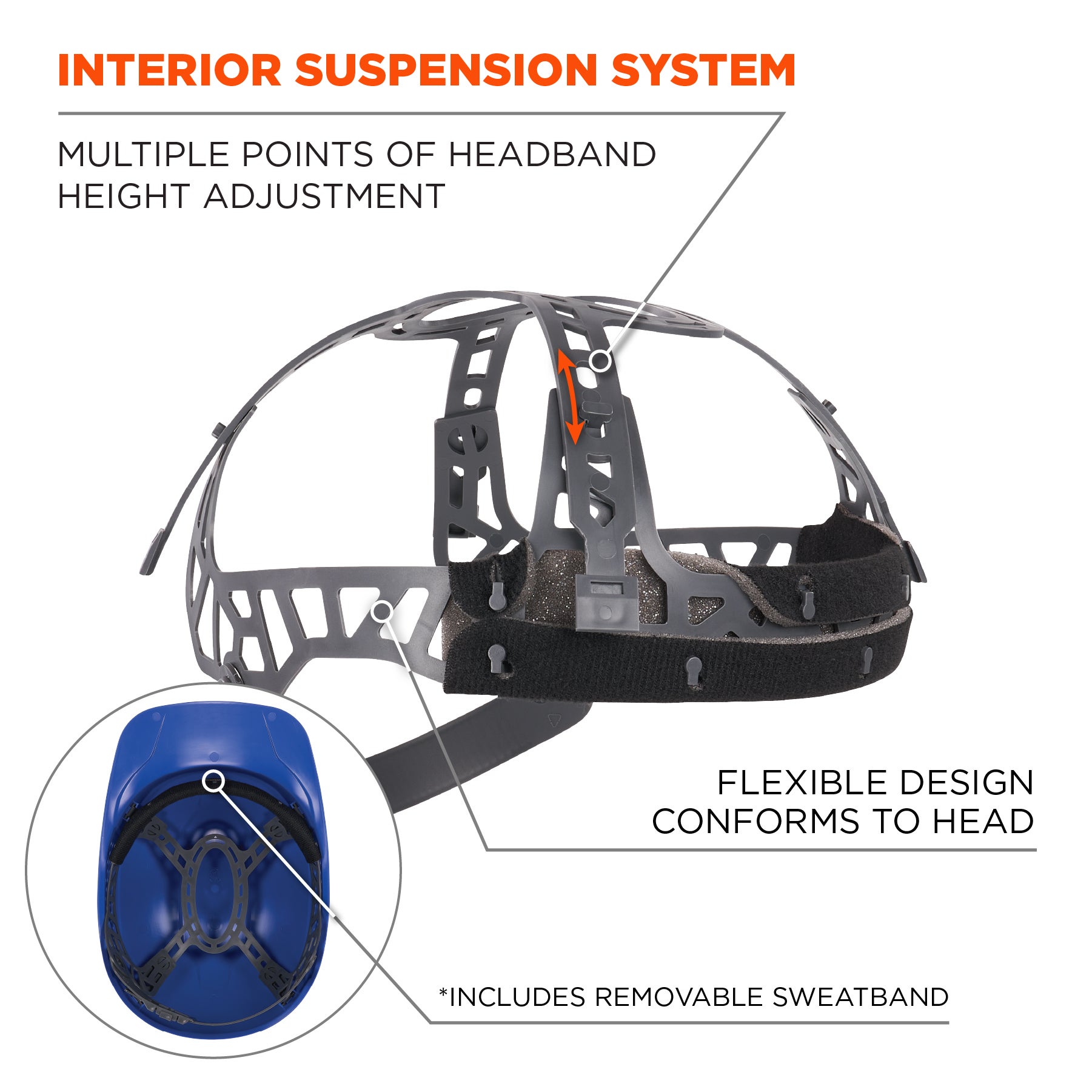 INTERIOR SUSPENSION SYSTEM

MULTIPLE POINTS OF HEADBAND HEIGHT ADJUSTMENT

FLEXIBLE DESIGN CONFORMS TO HEAD

*INCLUDES REMOVABLE SWEATBAND