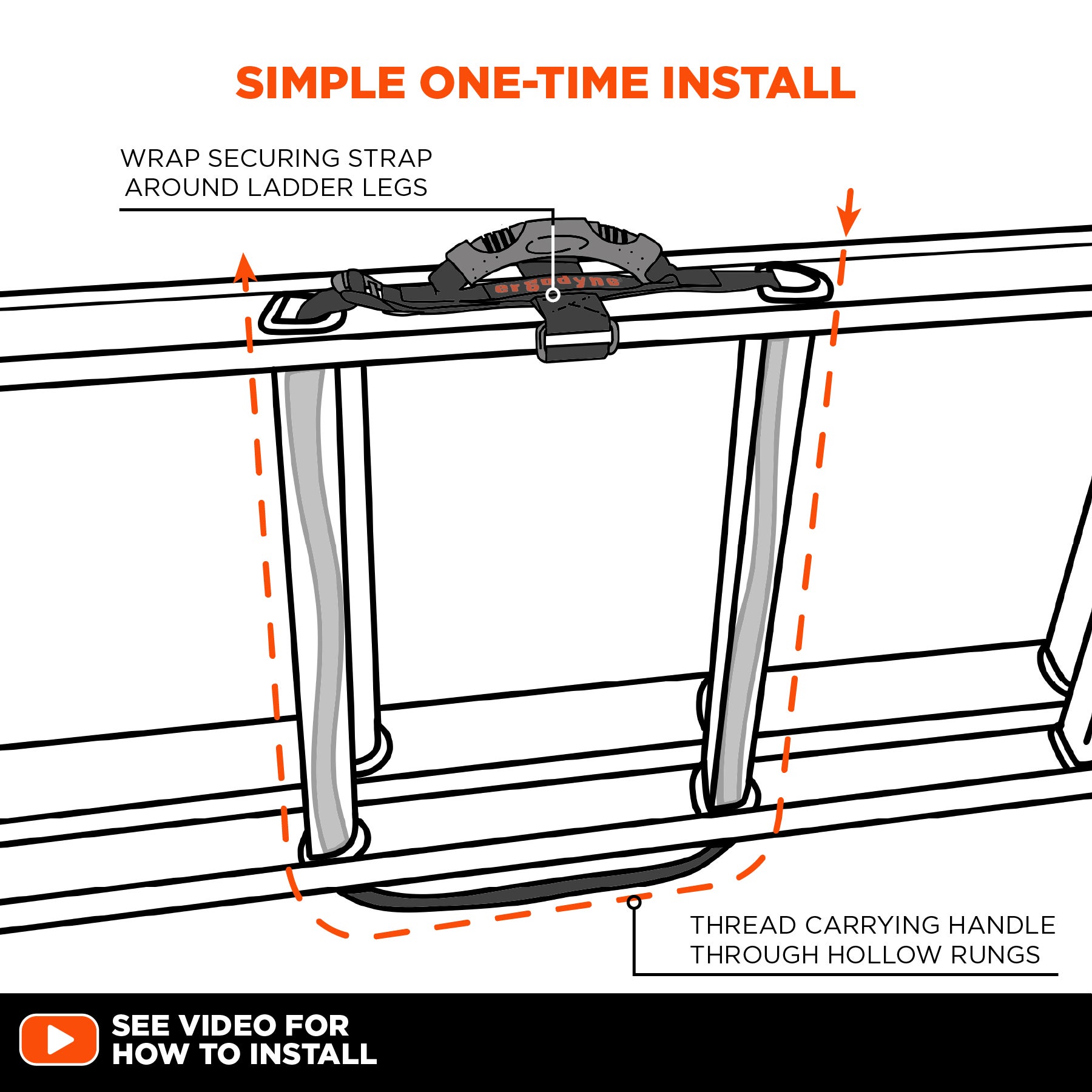 SIMPLE ONE-TIME INSTALL

WRAP SECURING STRAP AROUND LADDER LEGS

ergodyne

THREAD CARRYING HANDLE THROUGH HOLLOW RUNGS

SEE VIDEO FOR HOW TO INSTALL