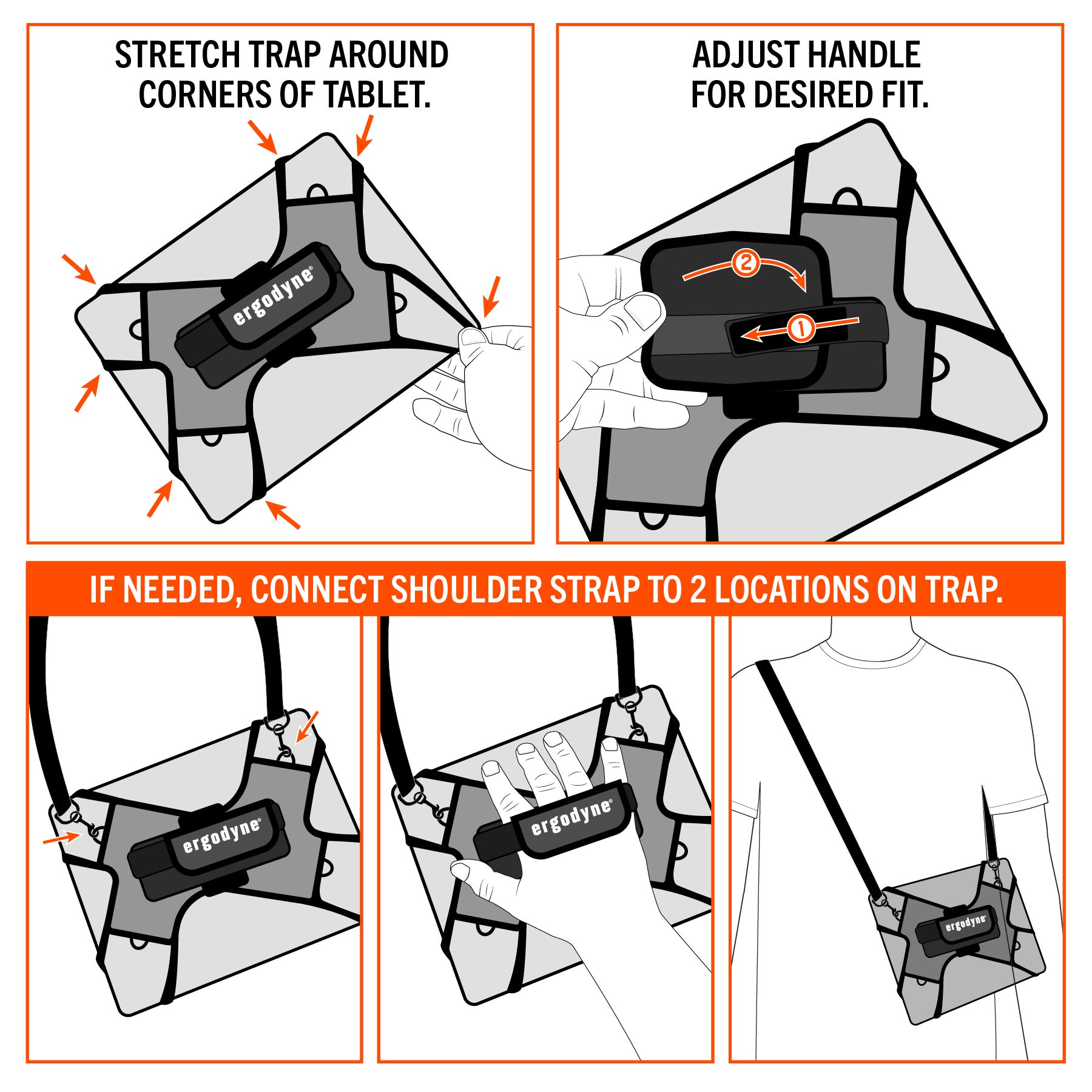 STRETCH TRAP AROUND CORNERS OF TABLET.

ergodyne®

ADJUST HANDLE FOR DESIRED FIT.

2

1

IF NEEDED, CONNECT SHOULDER STRAP TO 2 LOCATIONS ON TRAP.

ergodyne®

ergodyne®

ergodyne®