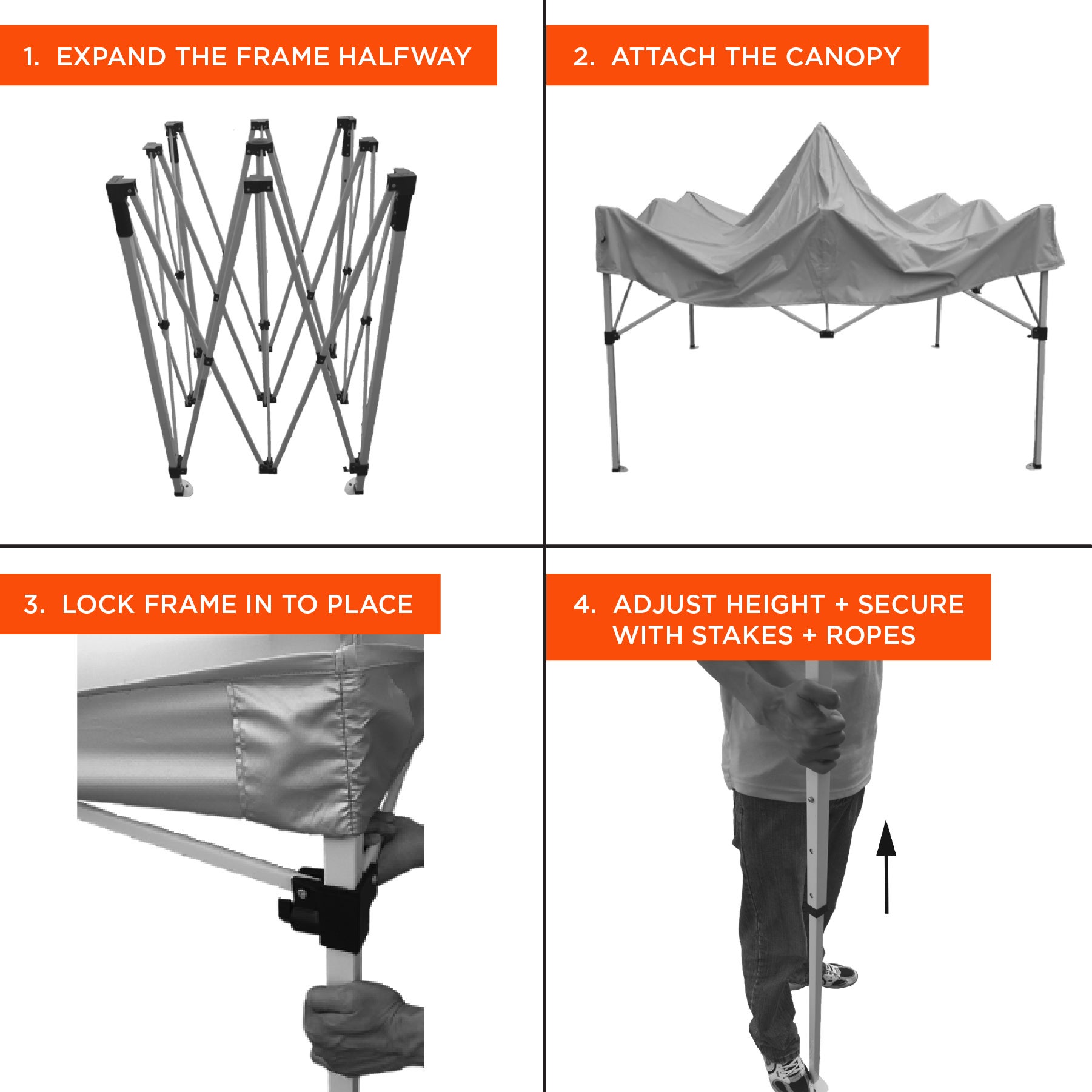 1. EXPAND THE FRAME HALFWAY

2. ATTACH THE CANOPY

3. LOCK FRAME IN TO PLACE

4. ADJUST HEIGHT + SECURE WITH STAKES + ROPES