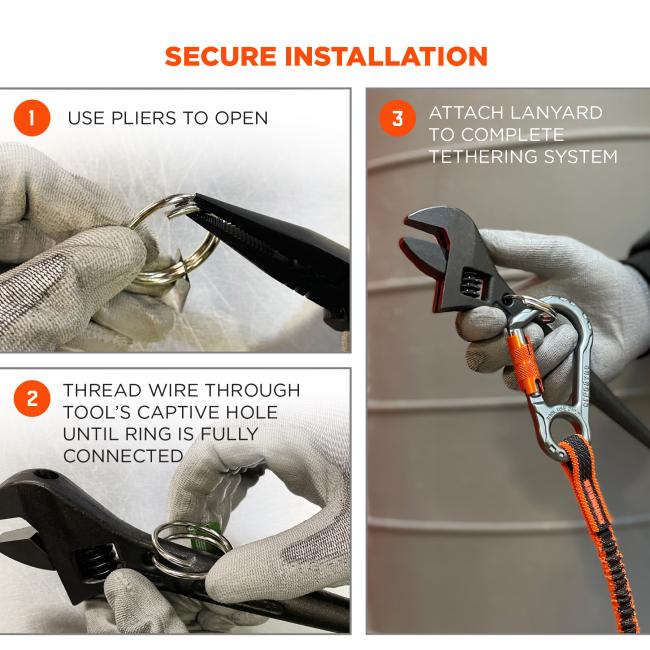 SECURE INSTALLATION

1 USE PLIERS TO OPEN

2 THREAD WIRE THROUGH TOOL'S CAPTIVE HOLE UNTIL RING IS FULLY CONNECTED

3 ATTACH LANYARD TO COMPLETE TETHERING SYSTEM