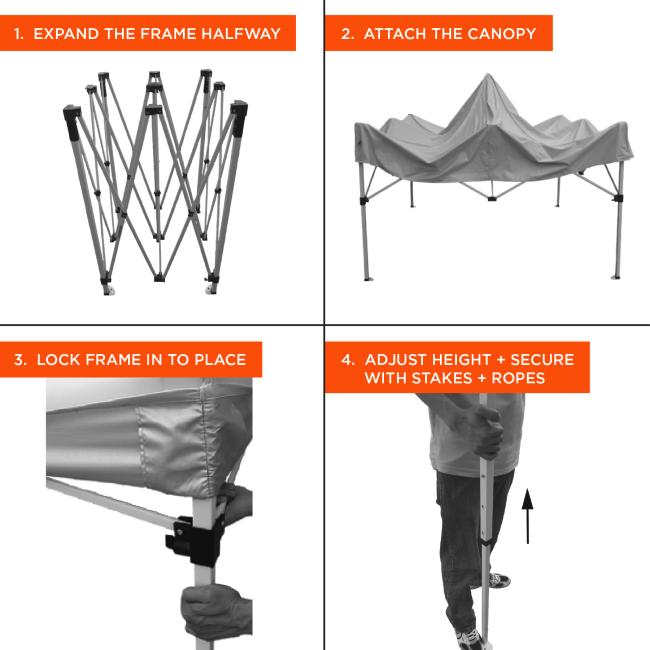 1. EXPAND THE FRAME HALFWAY

2. ATTACH THE CANOPY

3. LOCK FRAME IN TO PLACE

4. ADJUST HEIGHT + SECURE WITH STAKES + ROPES