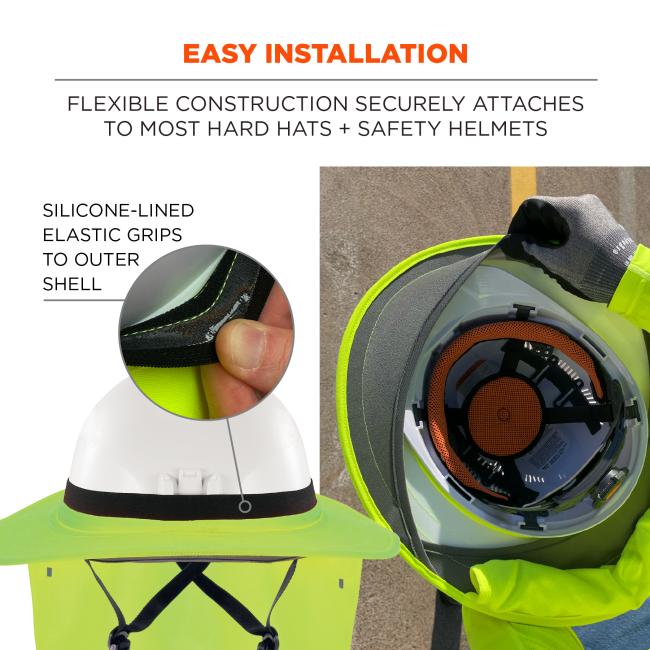 EASY INSTALLATION

FLEXIBLE CONSTRUCTION SECURELY ATTACHES TO MOST HARD HATS + SAFETY HELMETS

SILICONE-LINED ELASTIC GRIPS TO OUTER SHELL